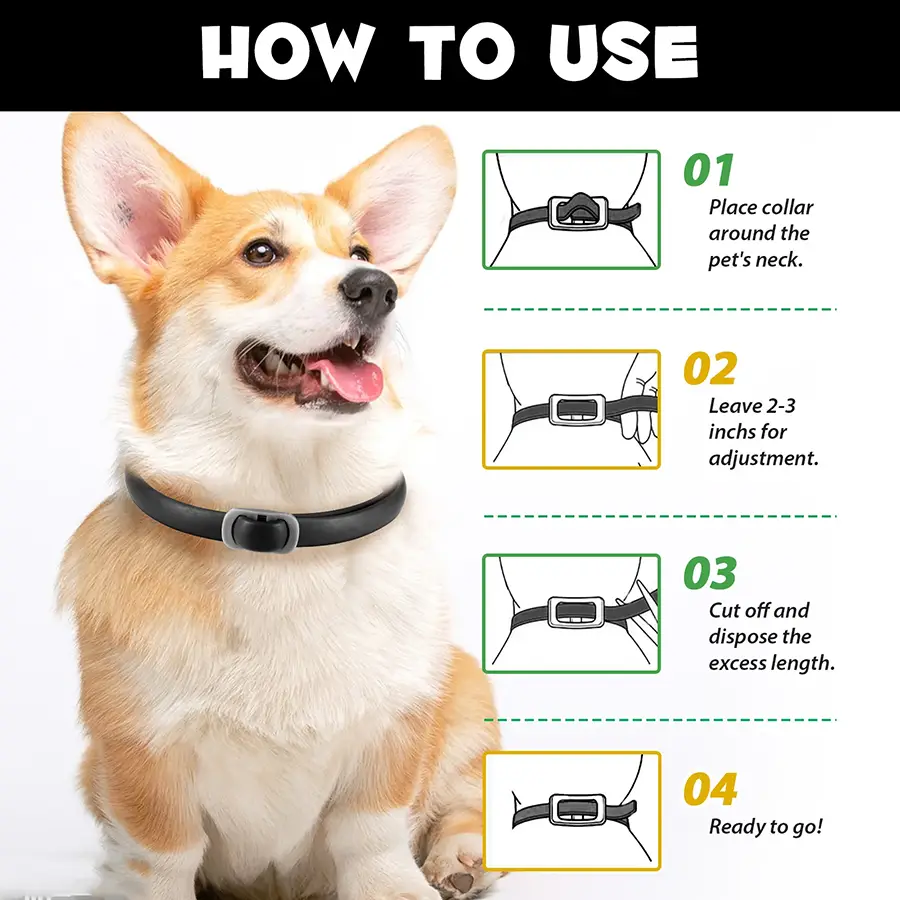 HOW TO USE

01
Place collar around the pet's neck.

02
Leave 2-3 inchs for adjustment.

03
Cut off and dispose the excess length.

04
Ready to go!